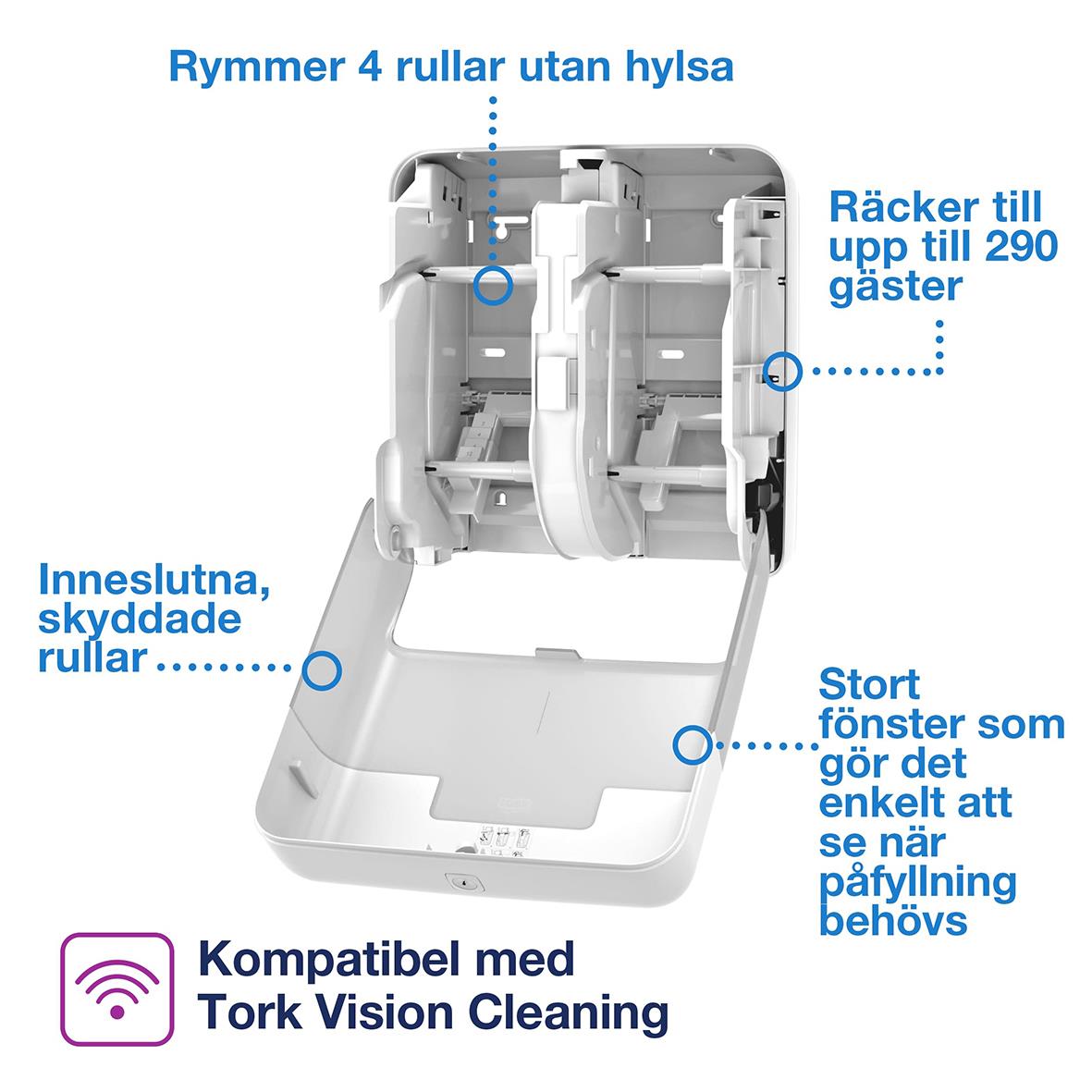 Rymmer 4 rullar utan hylsa

Räcker till upp till 290 gäster

Inneslutna, skyddade rullar

Stort fönster som gör det enkelt att se när påfyllning behövs

Kompatibel med Tork Vision Cleaning